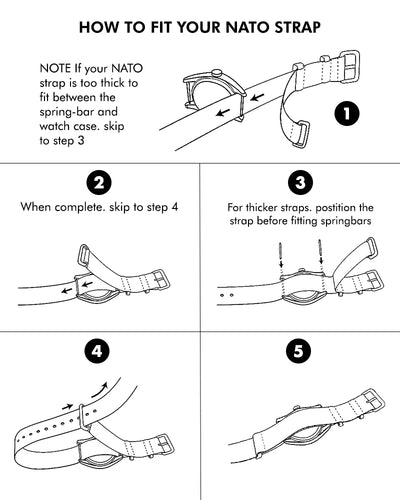 HOW TO FIT YOUR NATO STRAP

NOTE If your NATO strap is too thick to fit between the spring-bar and watch case. skip to step 3

1

2

When complete. skip to step 4

3

For thicker straps. postition the strap before fitting springbars

4

5